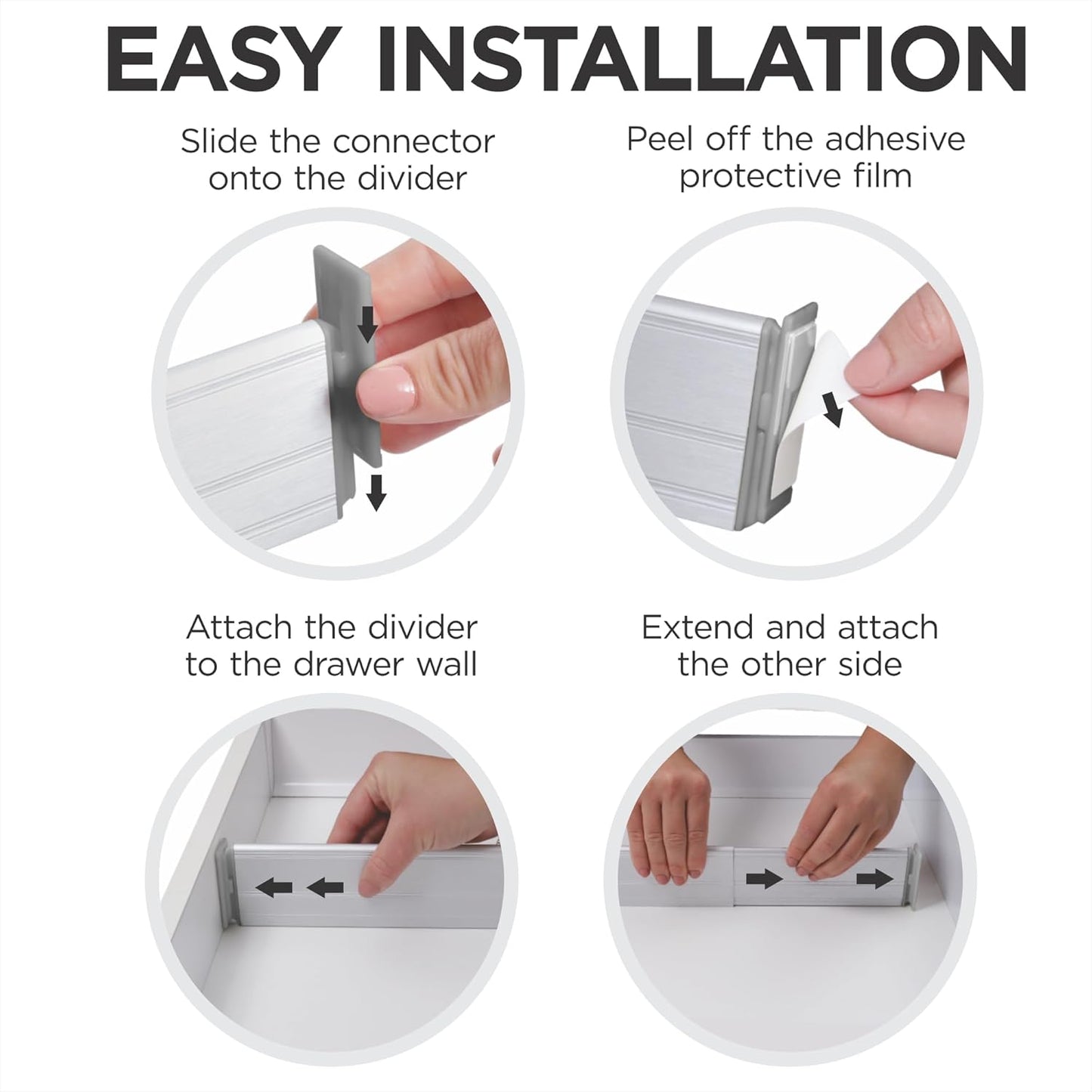 EASY INSTALLATION

Slide the connector onto the divider

Peel off the adhesive protective film

Attach the divider to the drawer wall

Extend and attach the other side